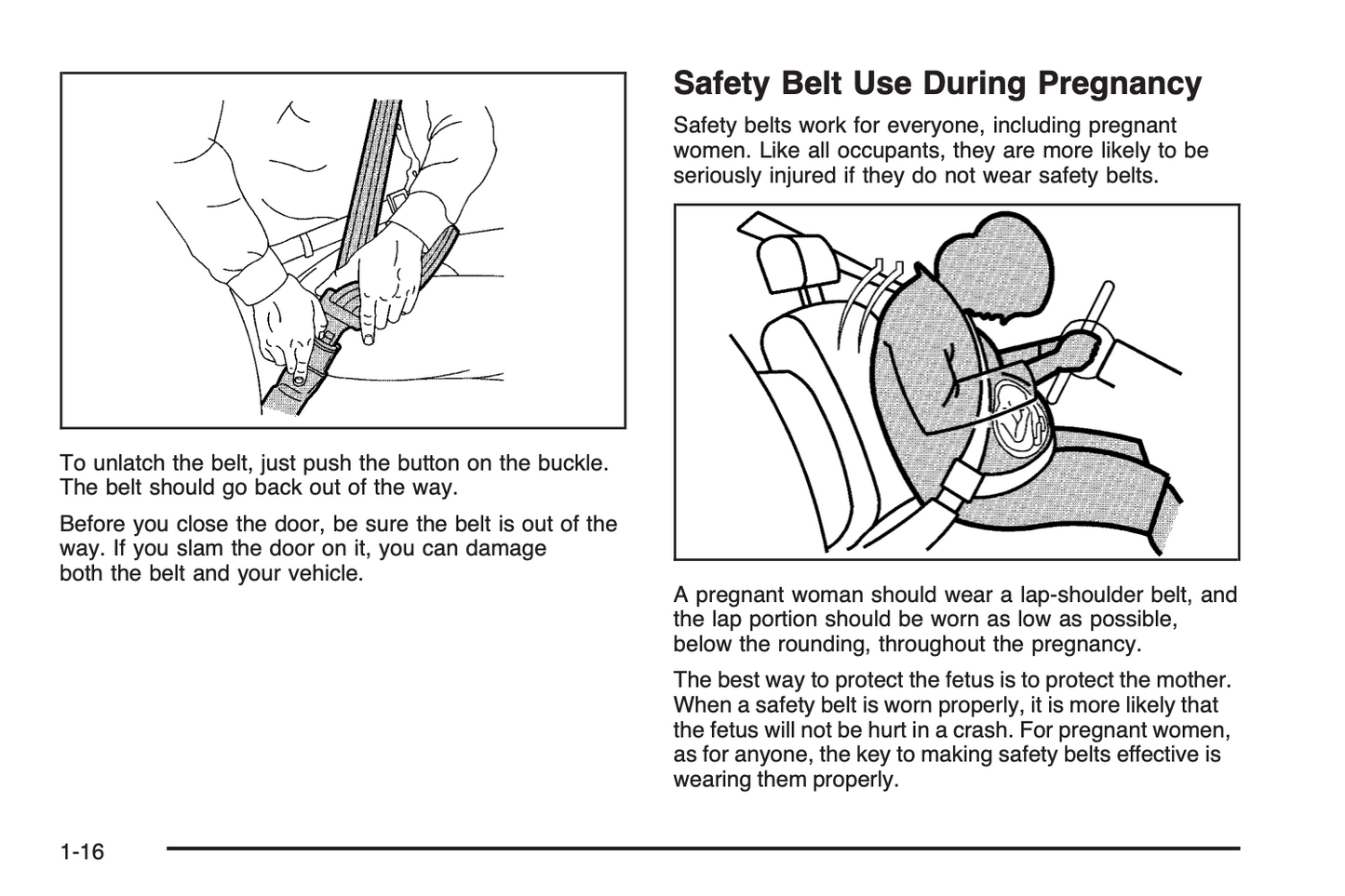 To unlatch the belt, just push the button on the buckle. The belt should go back out of the way.

Before you close the door, be sure the belt is out of the way. If you slam the door on it, you can damage both the belt and your vehicle.

Safety Belt Use During Pregnancy

Safety belts work for everyone, including pregnant women. Like all occupants, they are more likely to be seriously injured if they do not wear safety belts.

A pregnant woman should wear a lap-shoulder belt, and the lap portion should be worn as low as possible, below the rounding, throughout the pregnancy.

The best way to protect the fetus is to protect the mother. When a safety belt is worn properly, it is more likely that the fetus will not be hurt in a crash. For pregnant women, as for anyone, the key to making safety belts effective is wearing them properly.

1-16