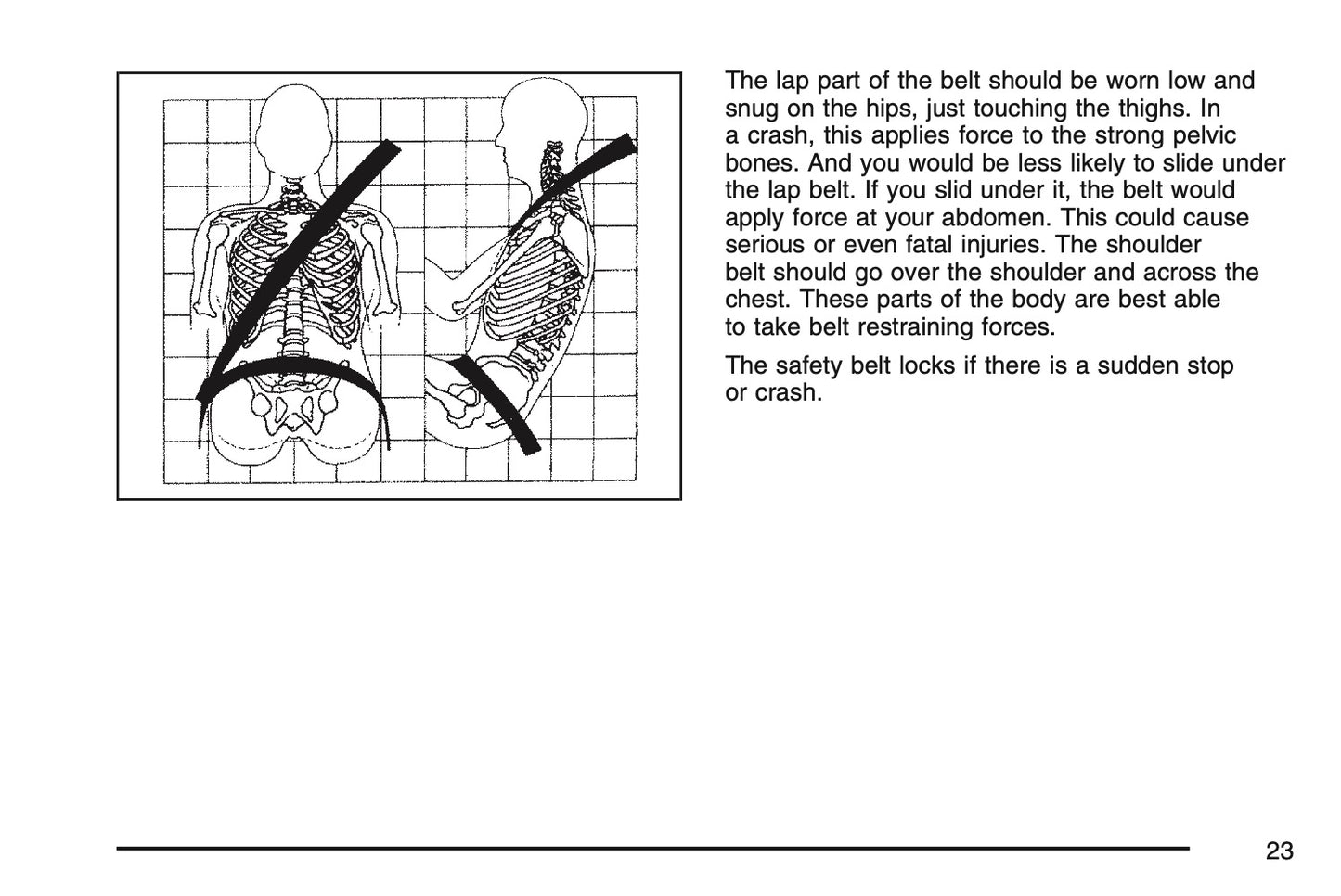 The lap part of the belt should be worn low and snug on the hips, just touching the thighs. In a crash, this applies force to the strong pelvic bones. And you would be less likely to slide under the lap belt. If you slid under it, the belt would apply force at your abdomen. This could cause serious or even fatal injuries. The shoulder belt should go over the shoulder and across the chest. These parts of the body are best able to take belt restraining forces.

The safety belt locks if there is a sudden stop or crash.

23