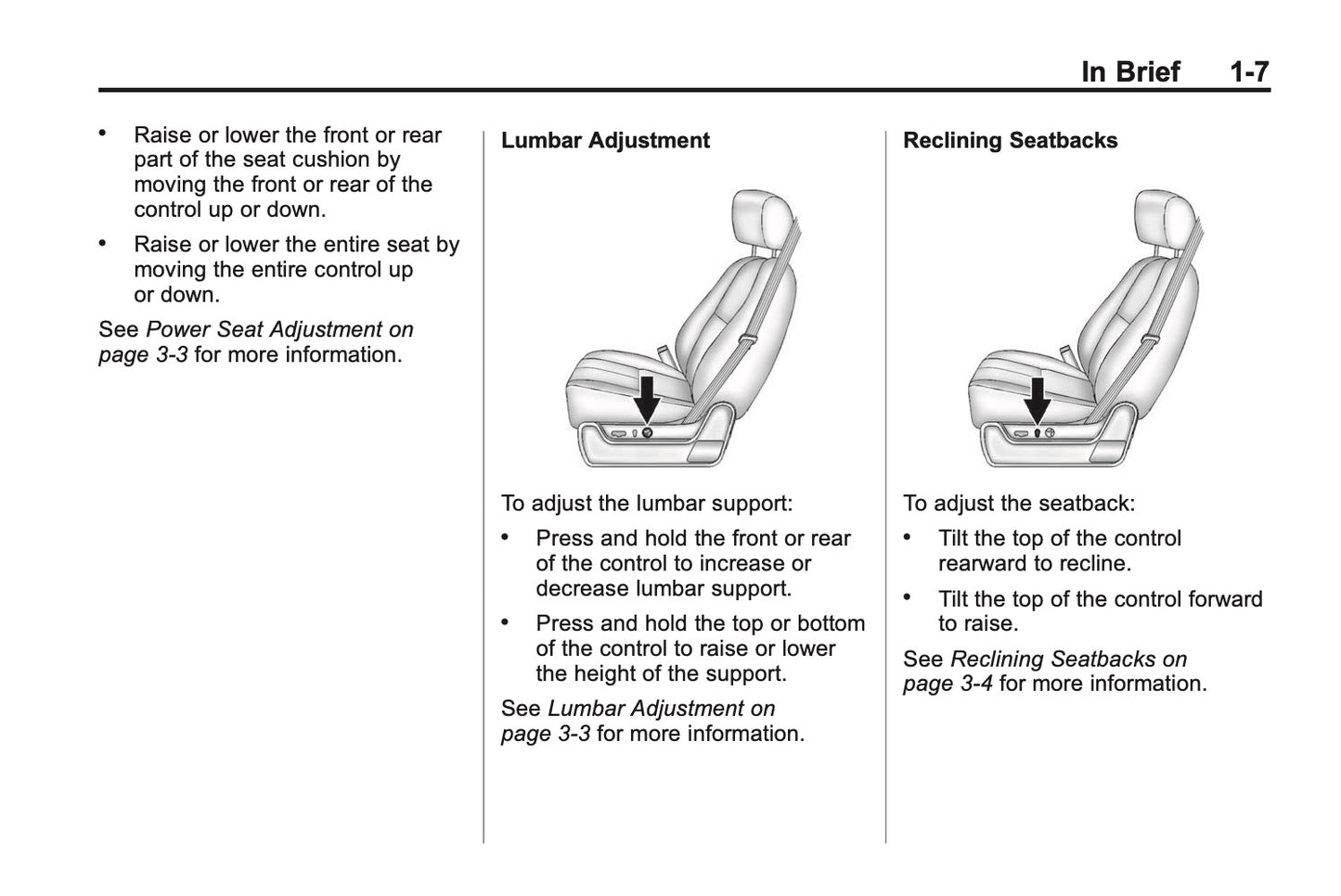 In Brief 1-7

• Raise or lower the front or rear part of the seat cushion by moving the front or rear of the control up or down.

• Raise or lower the entire seat by moving the entire control up or down.

See Power Seat Adjustment on page 3-3 for more information.

Lumbar Adjustment

To adjust the lumbar support:

• Press and hold the front or rear of the control to increase or decrease lumbar support.

• Press and hold the top or bottom of the control to raise or lower the height of the support.

See Lumbar Adjustment on page 3-3 for more information.

Reclining Seatbacks

To adjust the seatback:

• Tilt the top of the control rearward to recline.

• Tilt the top of the control forward to raise.

See Reclining Seatbacks on page 3-4 for more information.