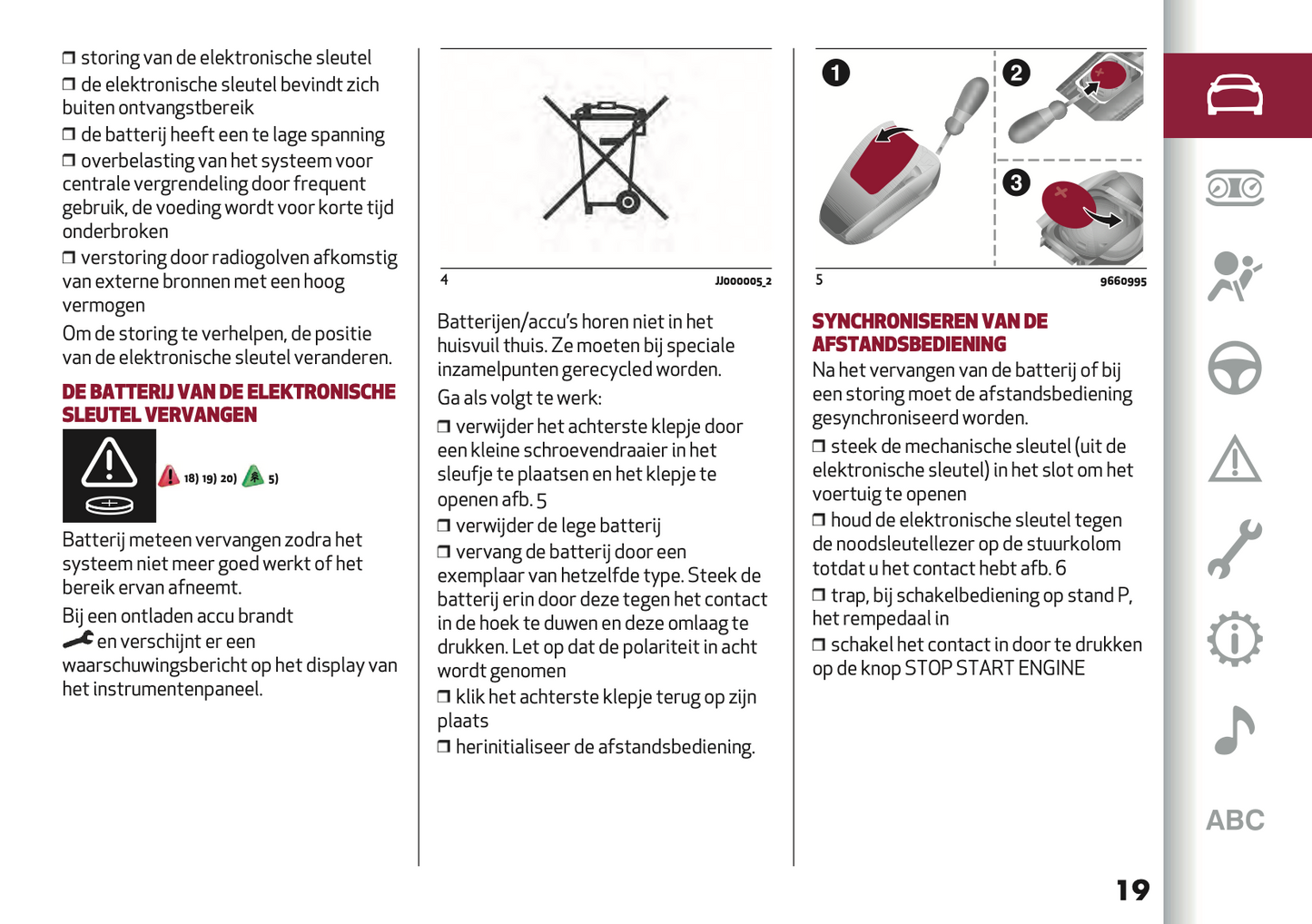 ❒ storing van de elektronische sleutel
❒ de elektronische sleutel bevindt zich buiten ontvangstbereik
❒ de batterij heeft een te lage spanning
❒ overbelasting van het systeem voor centrale vergrendeling door frequent gebruik, de voeding wordt voor korte tijd onderbroken
❒ verstoring door radiogolven afkomstig van externe bronnen met een hoog vermogen

Om de storing te verhelpen, de positie van de elektronische sleutel veranderen.

DE BATTERIJ VAN DE ELEKTRONISCHE SLEUTEL VERVANGEN

18) 19) 20) 5)

Batterij meteen vervangen zodra het systeem niet meer goed werkt of het bereik ervan afneemt.

Bij een ontladen accu brandt en verschijnt er een waarschuwingsbericht op het display van het instrumentenpaneel.

4 JJ000005_2

Batterijen/accu's horen niet in het huisvuil thuis. Ze moeten bij speciale inzamelpunten gerecycled worden.

Ga als volgt te werk:

❒ verwijder het achterste klepje door een kleine schroevendraaier in het sleufje te plaatsen en het klepje te openen afb. 5
❒ verwijder de lege batterij
❒ vervang de batterij door een exemplaar van hetzelfde type. Steek de batterij erin door deze tegen het contact in de hoek te duwen en deze omlaag te drukken. Let op dat de polariteit in acht wordt genomen
❒ klik het achterste klepje terug op zijn plaats
❒ herinitialiseer de afstandsbediening.

1 2 3

5 9660995

SYNCHRONISEREN VAN DE AFSTANDSBEDIENING

Na het vervangen van de batterij of bij een storing moet de afstandsbediening gesynchroniseerd worden.

❒ steek de mechanische sleutel (uit de elektronische sleutel) in het slot om het voertuig te openen
❒ houd de elektronische sleutel tegen de noodsleutellezer op de stuurkolom totdat u het contact hebt afb. 6
❒ trap, bij schakelbediening op stand P, het rempedaal in
❒ schakel het contact in door te drukken op de knop STOP START ENGINE

ABC

19