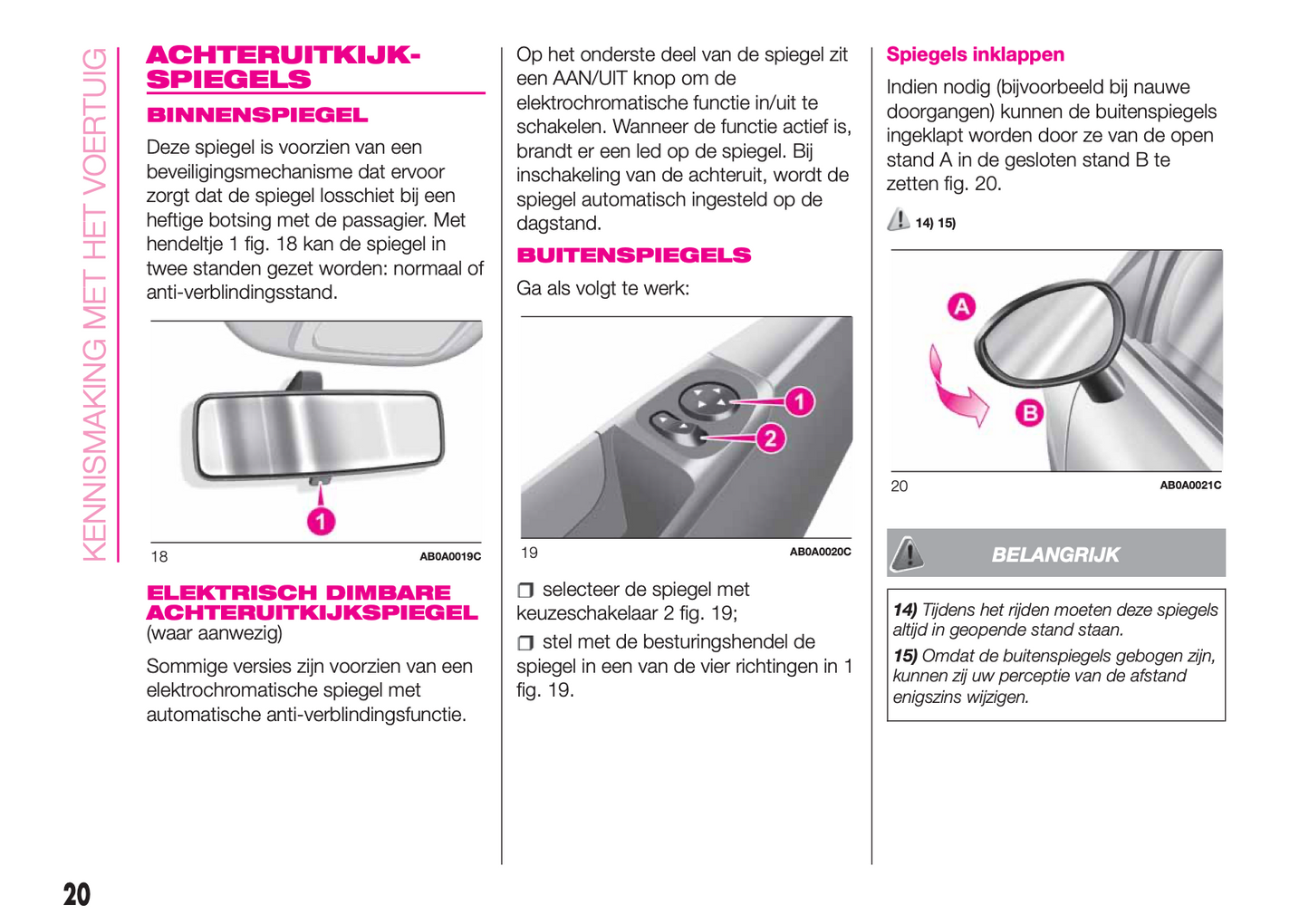 KENNISMAKING MET HET VOERTUIG

ACHTERUITKIJKSPIEGELS

BINNENSPIEGEL

Deze spiegel is voorzien van een beveiligingsmechanisme dat ervoor zorgt dat de spiegel losschiet bij een heftige botsing met de passagier. Met hendeltje 1 fig. 18 kan de spiegel in twee standen gezet worden: normaal of anti-verblindingsstand.

1

18 AB0A0019C

ELEKTRISCH DIMBARE ACHTERUITKIJKSPIEGEL
(waar aanwezig)

Sommige versies zijn voorzien van een elektrochromatische spiegel met automatische anti-verblindingsfunctie.

Op het onderste deel van de spiegel zit een AAN/UIT knop om de elektrochromatische functie in/uit te schakelen. Wanneer de functie actief is, brandt er een led op de spiegel. Bij inschakeling van de achteruit, wordt de spiegel automatisch ingesteld op de dagstand.

BUITENSPIEGELS

Ga als volgt te werk:

1
2

19 AB0A0020C

❒ selecteer de spiegel met keuzeschakelaar 2 fig. 19;

❒ stel met de besturingshendel de spiegel in een van de vier richtingen in 1 fig. 19.

Spiegels inklappen

Indien nodig (bijvoorbeeld bij nauwe doorgangen) kunnen de buitenspiegels ingeklapt worden door ze van de open stand A in de gesloten stand B te zetten fig. 20.

14) 15)

A
B

20 AB0A0021C

BELANGRIJK

14) Tijdens het rijden moeten deze spiegels altijd in geopende stand staan.

15) Omdat de buitenspiegels gebogen zijn, kunnen zij uw perceptie van de afstand enigszins wijzigen.

20