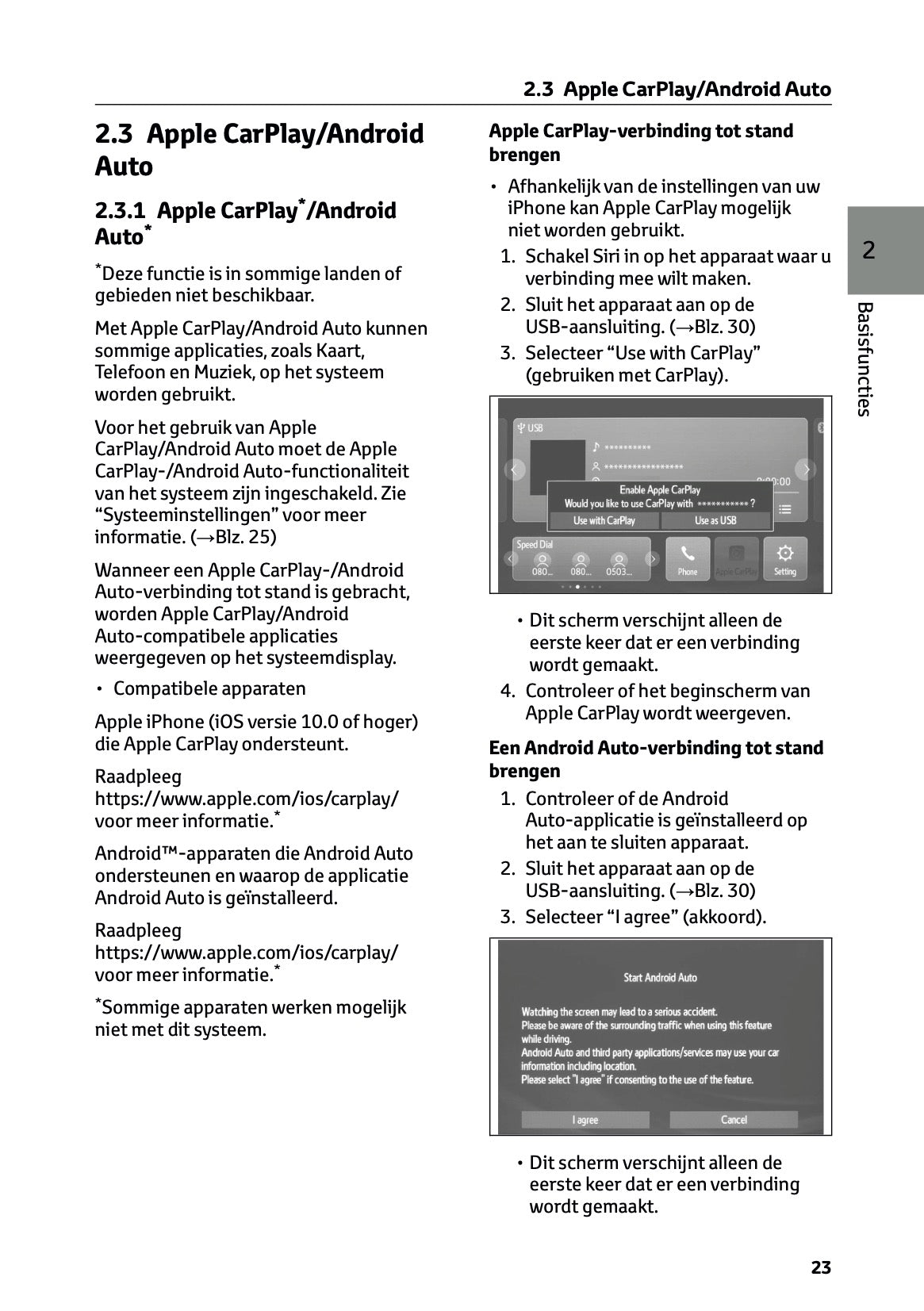 2.3 Apple CarPlay/Android Auto

2.3 Apple CarPlay/Android Auto

2.3.1 Apple CarPlay*/Android Auto*

*Deze functie is in sommige landen of gebieden niet beschikbaar.

Met Apple CarPlay/Android Auto kunnen sommige applicaties, zoals Kaart, Telefoon en Muziek, op het systeem worden gebruikt.

Voor het gebruik van Apple CarPlay/Android Auto moet de Apple CarPlay-/Android Auto-functionaliteit van het systeem zijn ingeschakeld. Zie “Systeeminstellingen” voor meer informatie. (→Blz. 25)

Wanneer een Apple CarPlay-/Android Auto-verbinding tot stand is gebracht, worden Apple CarPlay/Android Auto-compatibele applicaties weergegeven op het systeemdisplay.

• Compatibele apparaten

Apple iPhone (iOS versie 10.0 of hoger) die Apple CarPlay ondersteunt.

Raadpleeg https://www.apple.com/ios/carplay/ voor meer informatie.*

Android™-apparaten die Android Auto ondersteunen en waarop de applicatie Android Auto is geïnstalleerd.

Raadpleeg https://www.apple.com/ios/carplay/ voor meer informatie.*

*Sommige apparaten werken mogelijk niet met dit systeem.

Apple CarPlay-verbinding tot stand brengen

• Afhankelijk van de instellingen van uw iPhone kan Apple CarPlay mogelijk niet worden gebruikt.

1. Schakel Siri in op het apparaat waar u verbinding mee wilt maken.
2. Sluit het apparaat aan op de USB-aansluiting. (→Blz. 30)
3. Selecteer “Use with CarPlay” (gebruiken met CarPlay).

USB
**********
*****************
0:00:00
Enable Apple CarPlay
Would you like to use CarPlay with *********** ?
Use with CarPlay
Use as USB
Speed Dial
080...
080...
0503...
Phone
Apple CarPlay
Setting

• Dit scherm verschijnt alleen de eerste keer dat er een verbinding wordt gemaakt.

4. Controleer of het beginscherm van Apple CarPlay wordt weergeven.

Een Android Auto-verbinding tot stand brengen

1. Controleer of de Android Auto-applicatie is geïnstalleerd op het aan te sluiten apparaat.
2. Sluit het apparaat aan op de USB-aansluiting. (→Blz. 30)
3. Selecteer “I agree” (akkoord).

Start Android Auto
Watching the screen may lead to a serious accident.
Please be aware of the surrounding traffic when using this feature while driving.
Android Auto and third party applications/services may use your car information including location.
Please select "I agree" if consenting to the use of the feature.
I agree
Cancel

• Dit scherm verschijnt alleen de eerste keer dat er een verbinding wordt gemaakt.

2
Basisfuncties

23