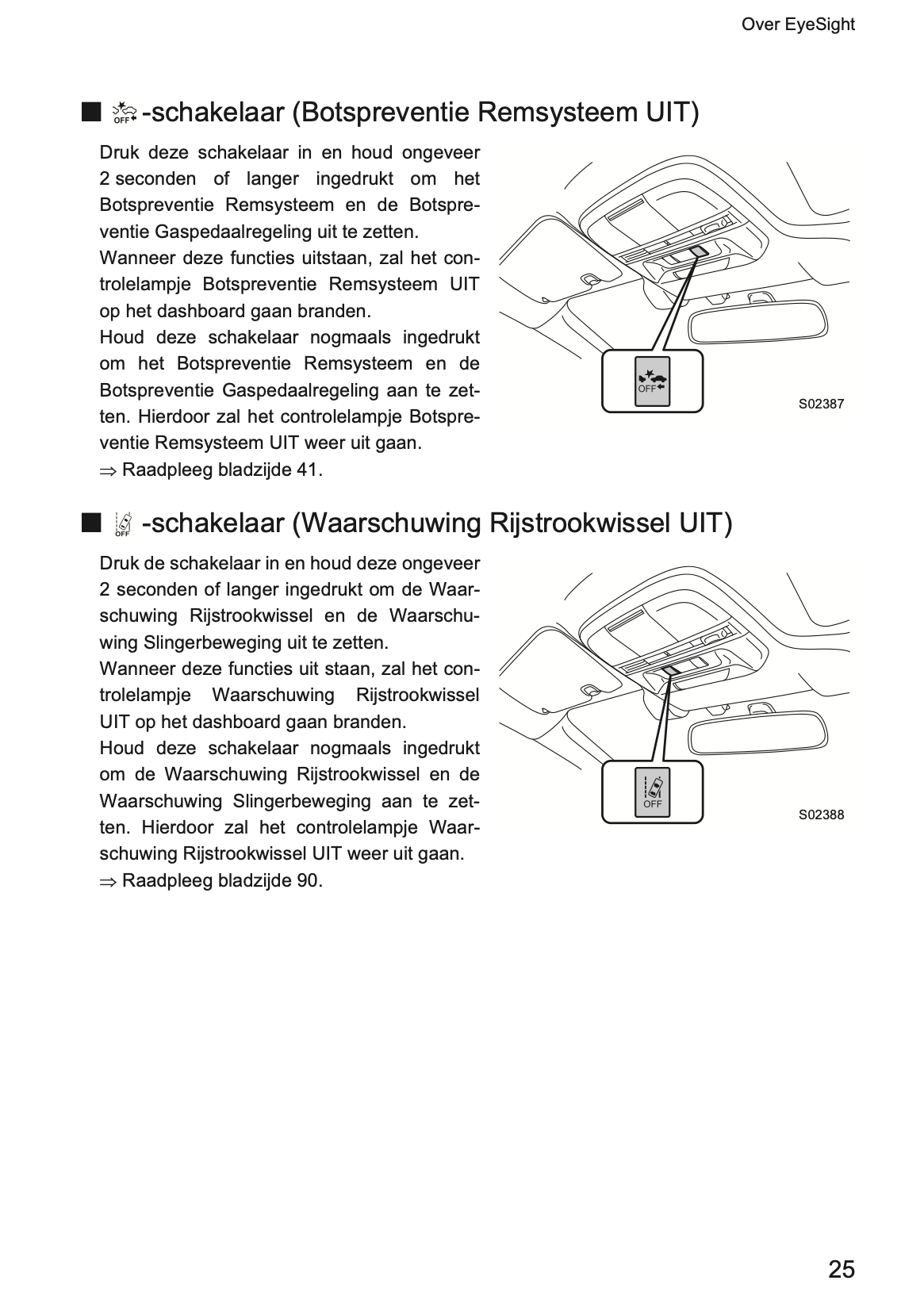 Over EyeSight

■ OFF -schakelaar (Botspreventie Remsysteem UIT)

Druk deze schakelaar in en houd ongeveer 2 seconden of langer ingedrukt om het Botspreventie Remsysteem en de Botspreventie Gaspedaalregeling uit te zetten.
Wanneer deze functies uitstaan, zal het controlelampje Botspreventie Remsysteem UIT op het dashboard gaan branden.
Houd deze schakelaar nogmaals ingedrukt om het Botspreventie Remsysteem en de Botspreventie Gaspedaalregeling aan te zetten. Hierdoor zal het controlelampje Botspreventie Remsysteem UIT weer uit gaan.
⇒ Raadpleeg bladzijde 41.

OFF

S02387

■ OFF -schakelaar (Waarschuwing Rijstrookwissel UIT)

Druk de schakelaar in en houd deze ongeveer 2 seconden of langer ingedrukt om de Waarschuwing Rijstrookwissel en de Waarschuwing Slingerbeweging uit te zetten.
Wanneer deze functies uit staan, zal het controlelampje Waarschuwing Rijstrookwissel UIT op het dashboard gaan branden.
Houd deze schakelaar nogmaals ingedrukt om de Waarschuwing Rijstrookwissel en de Waarschuwing Slingerbeweging aan te zetten. Hierdoor zal het controlelampje Waarschuwing Rijstrookwissel UIT weer uit gaan.
⇒ Raadpleeg bladzijde 90.

OFF

S02388

25