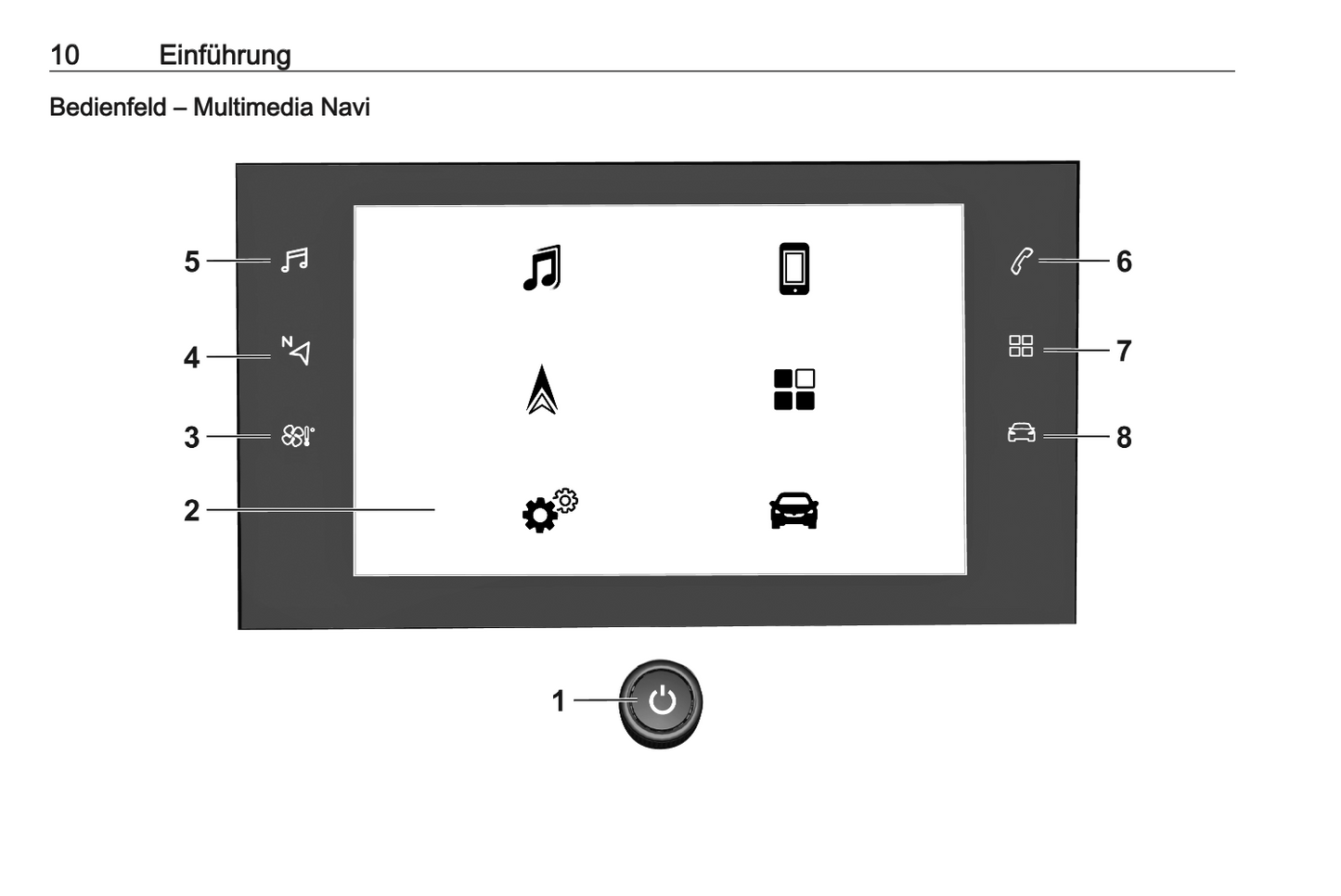 10 Einführung

Bedienfeld – Multimedia Navi

5
4
3
2
6
7
8
1