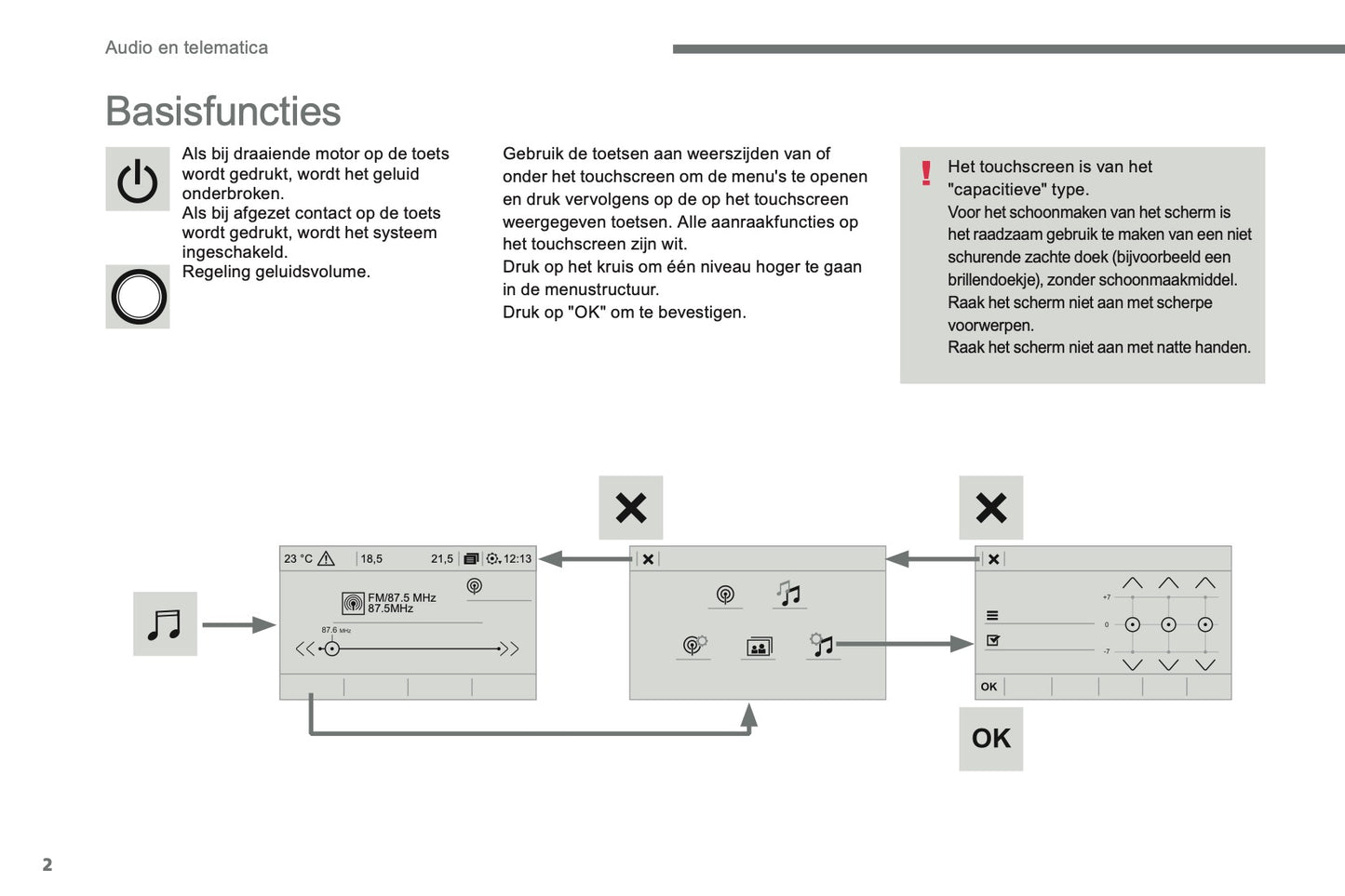 Audio en telematica

Basisfuncties

Als bij draaiende motor op de toets wordt gedrukt, wordt het geluid onderbroken.
Als bij afgezet contact op de toets wordt gedrukt, wordt het systeem ingeschakeld.
Regeling geluidsvolume.

Gebruik de toetsen aan weerszijden van of onder het touchscreen om de menu's te openen en druk vervolgens op de op het touchscreen weergegeven toetsen. Alle aanraakfuncties op het touchscreen zijn wit.
Druk op het kruis om één niveau hoger te gaan in de menustructuur.
Druk op "OK" om te bevestigen.

!
Het touchscreen is van het "capacitieve" type.
Voor het schoonmaken van het scherm is het raadzaam gebruik te maken van een niet schurende zachte doek (bijvoorbeeld een brillendoekje), zonder schoonmaakmiddel.
Raak het scherm niet aan met scherpe voorwerpen.
Raak het scherm niet aan met natte handen.

23 °C 18,5 21,5 12:13
FM/87.5 MHz
87.5MHz
87.6 MHz

+7
0
-7
OK

OK

2